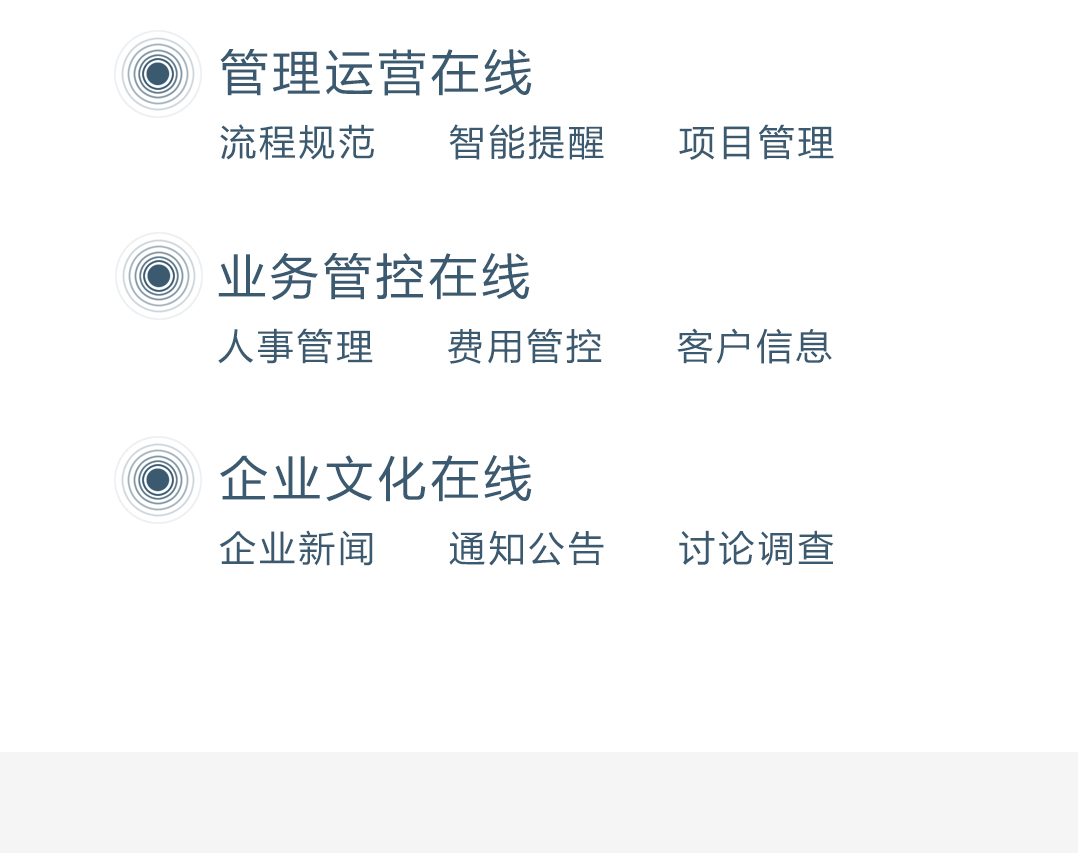 管理运营在线

流程规范 智能提醒 项目管理

业务管控在线

人事管理 费用管控 客户信息

企业文化在线

企业新闻 通知公告 讨论调查