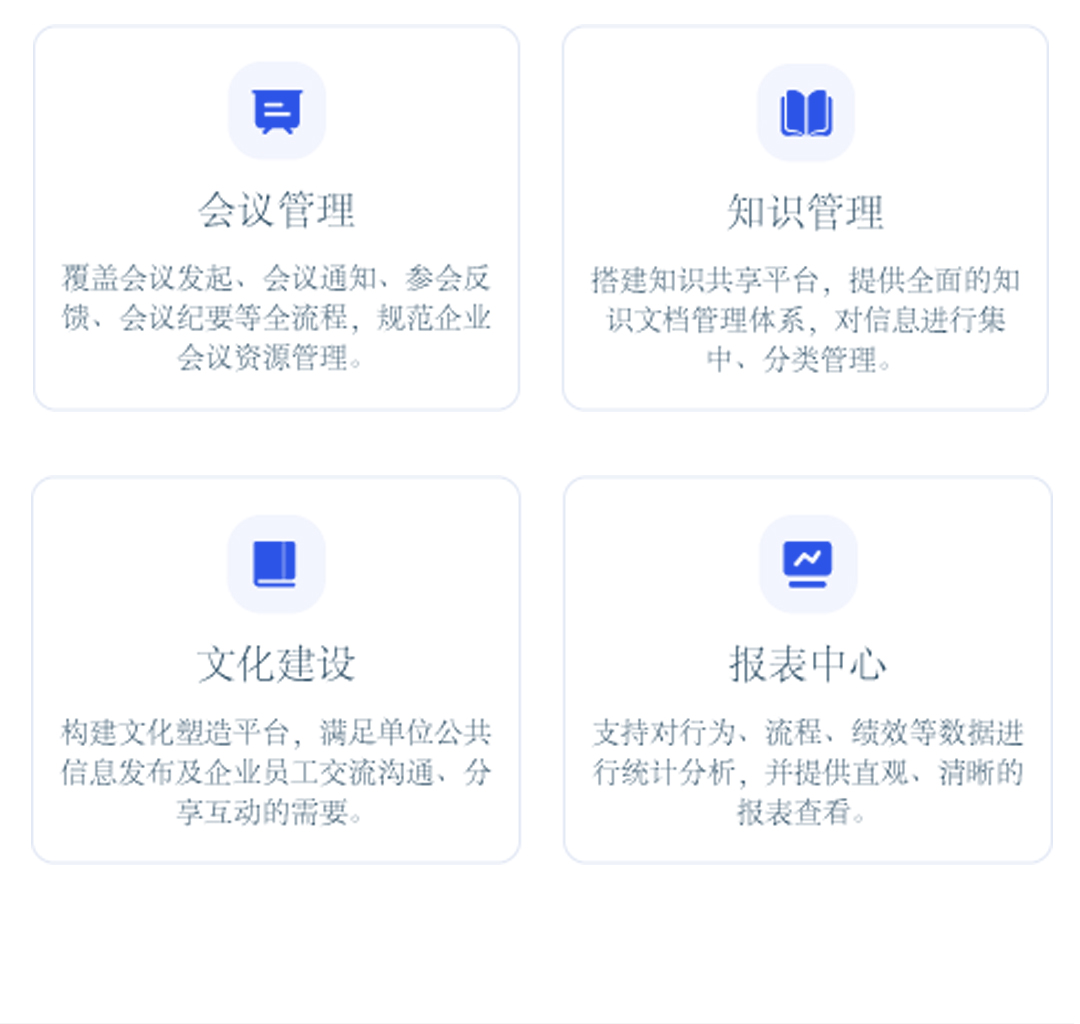 会议管理

覆盖会议发起、会议通知、参会反馈、会议纪要等全流程，规范企业会议资源管理。

知识管理

搭建知识共享平台，提供全面的知识文档管理体系，对信息进行集中、分类管理。

文化建设

构建文化塑造平台，满足单位公共信息发布及企业员工交流沟通、分享互动的需要。

报表中心

支持对行为、流程、绩效等数据进行统计分析，并提供直观、清晰的报表查看。