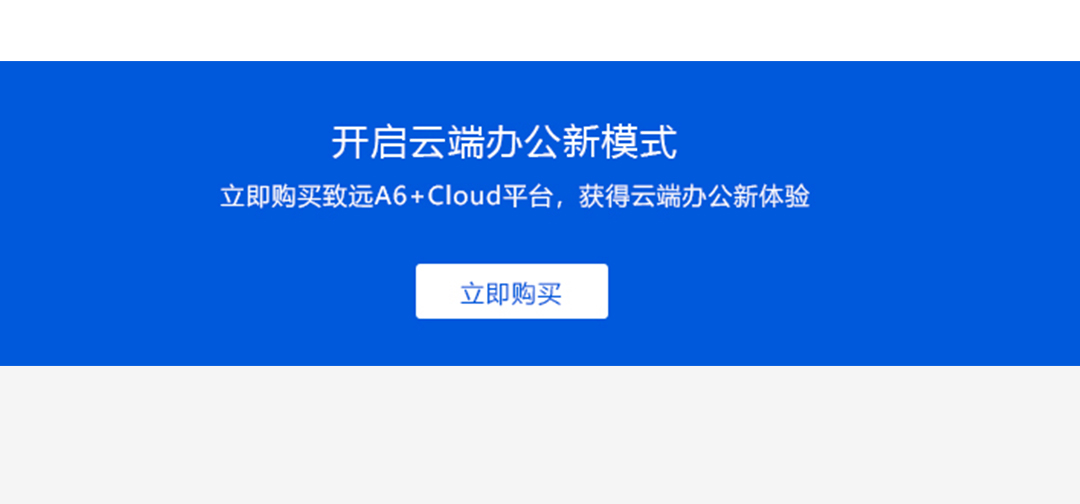 开启云端办公新模式

立即购买致远A6+Cloud平台，获得云端办公新体验

立即购买